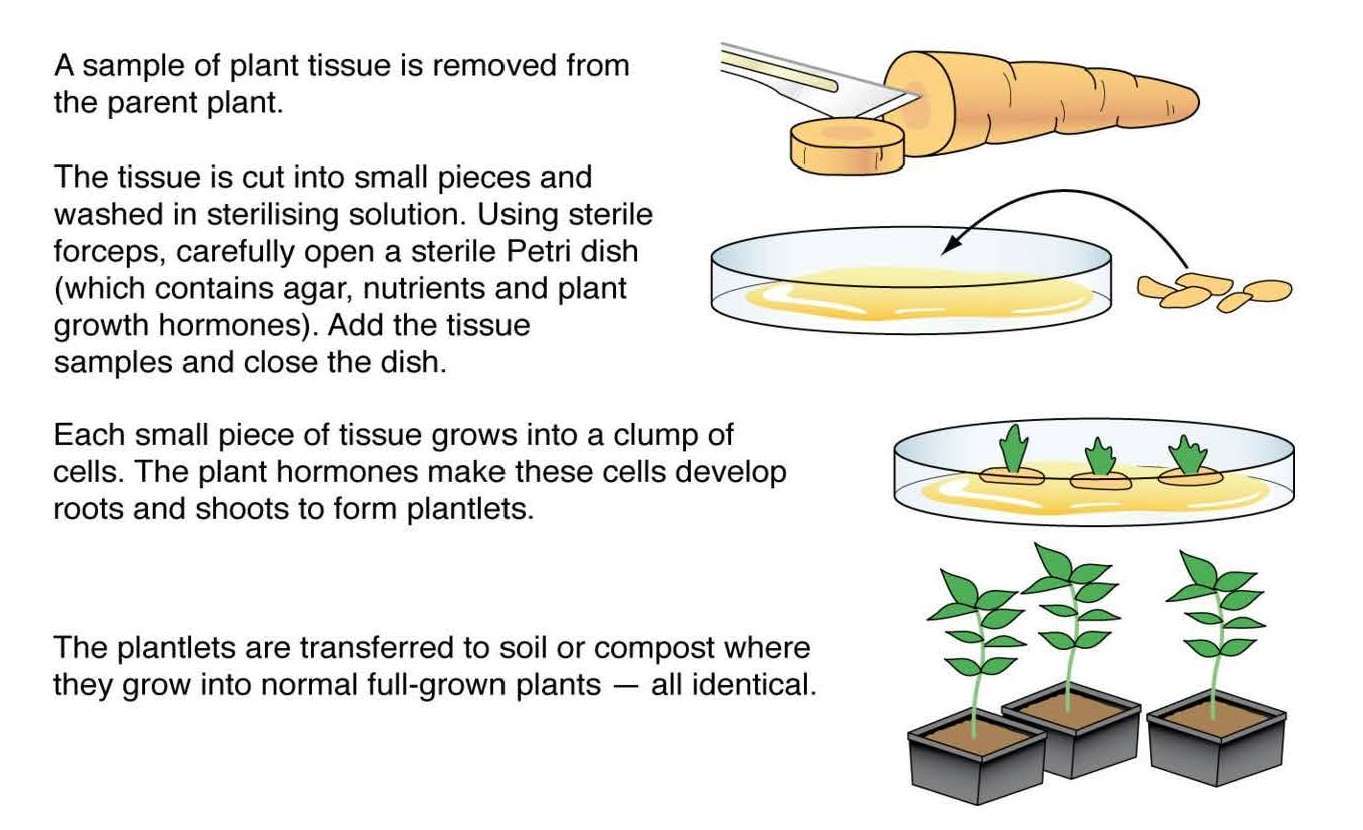 A sample of plant tissue is removed from the parent plant.

The tissue is cut into small pieces and washed in sterilising solution. Using sterile forceps, carefully open a sterile Petri dish (which contains agar, nutrients and plant growth hormones). Add the tissue samples and close the dish.

Each small piece of tissue grows into a clump of cells. The plant hormones make these cells develop roots and shoots to form plantlets.

The plantlets are transferred to soil or compost where they grow into normal full-grown plants — all identical.