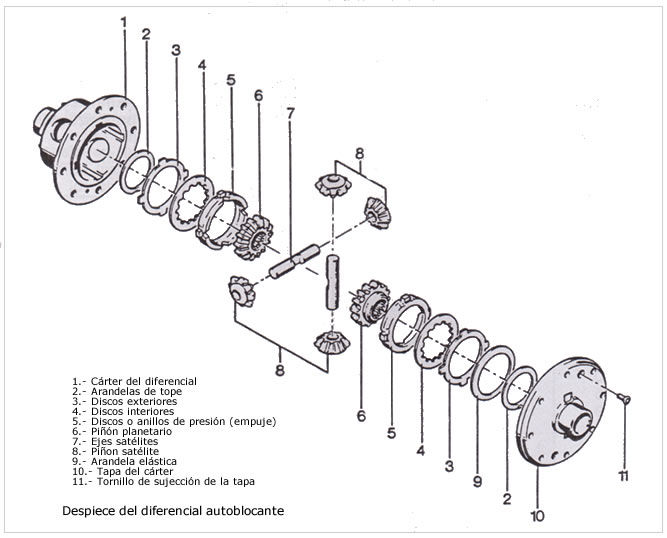 1
2
3
4
5
6
7
8
8
6
5
4
3
9
2
10
11

1.- Cárter del diferencial
2.- Arandelas de tope
3.- Discos exteriores
4.- Discos interiores
5.- Discos o anillos de presión (empuje)
6.- Piñón planetario
7.- Ejes satélites
8.- Piñon satélite
9.- Arandela elástica
10.- Tapa del cárter
11.- Tornillo de sujección de la tapa

Despiece del diferencial autoblocante