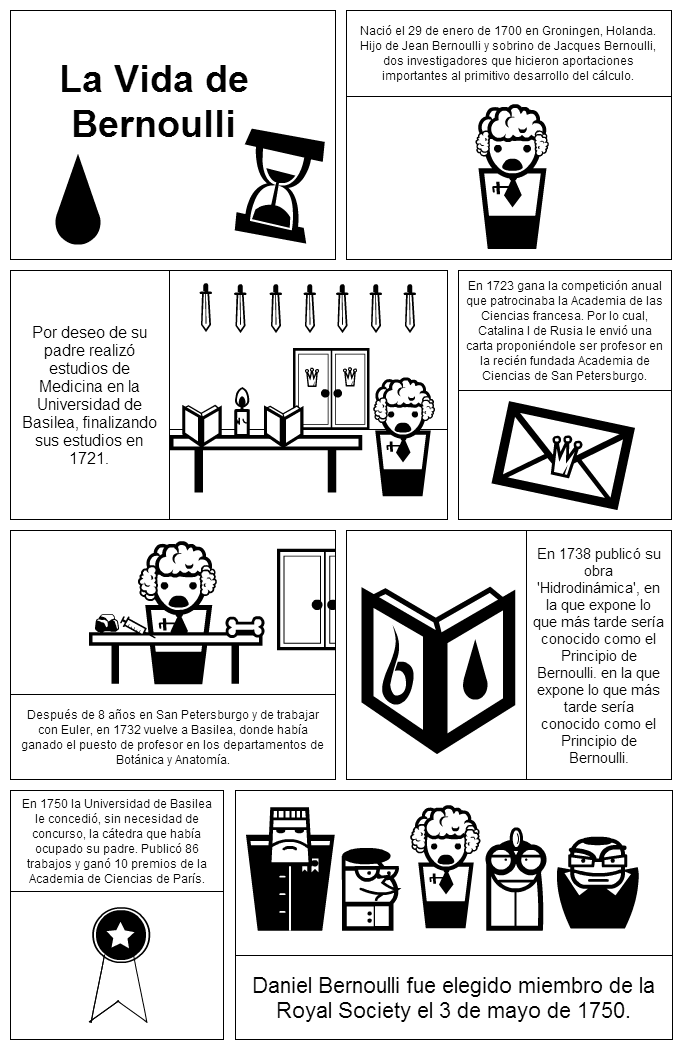 La Vida de Bernoulli

Nació el 29 de enero de 1700 en Groningen, Holanda. Hijo de Jean Bernoulli y sobrino de Jacques Bernoulli, dos investigadores que hicieron aportaciones importantes al primitivo desarrollo del cálculo.

Por deseo de su padre realizó estudios de Medicina en la Universidad de Basilea, finalizando sus estudios en 1721.

En 1723 gana la competición anual que patrocinaba la Academia de las Ciencias francesa. Por lo cual, Catalina I de Rusia le envió una carta proponiéndole ser profesor en la recién fundada Academia de Ciencias de San Petersburgo.

Después de 8 años en San Petersburgo y de trabajar con Euler, en 1732 vuelve a Basilea, donde había ganado el puesto de profesor en los departamentos de Botánica y Anatomía.

En 1738 publicó su obra 'Hidrodinámica', en la que expone lo que más tarde sería conocido como el Principio de Bernoulli. en la que expone lo que más tarde sería conocido como el Principio de Bernoulli.

En 1750 la Universidad de Basilea le concedió, sin necesidad de concurso, la cátedra que había ocupado su padre. Publicó 86 trabajos y ganó 10 premios de la Academia de Ciencias de París.

Daniel Bernoulli fue elegido miembro de la Royal Society el 3 de mayo de 1750.