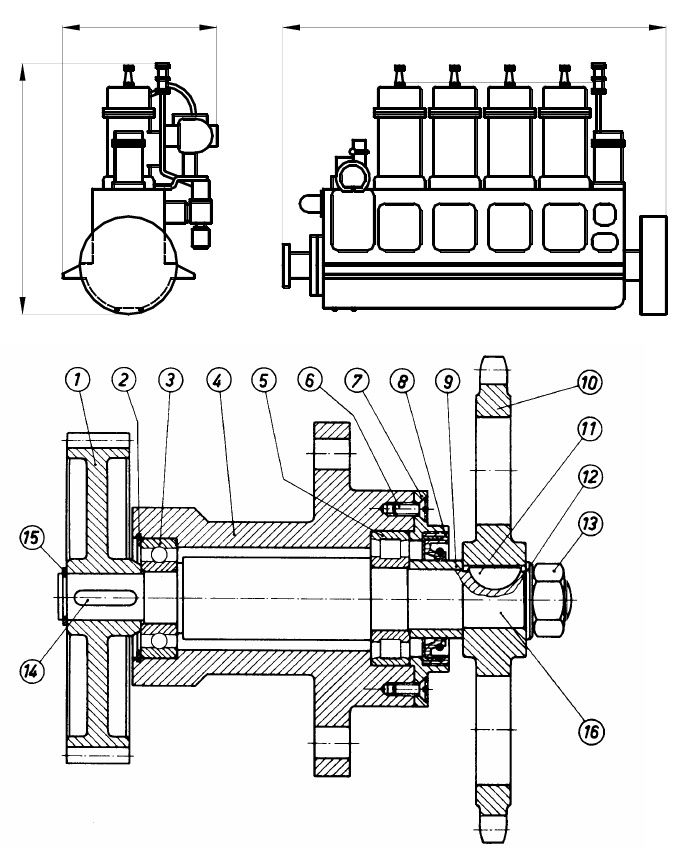 1
2
3
4
5
6
7
8
9
10
11
12
13
15
14
16