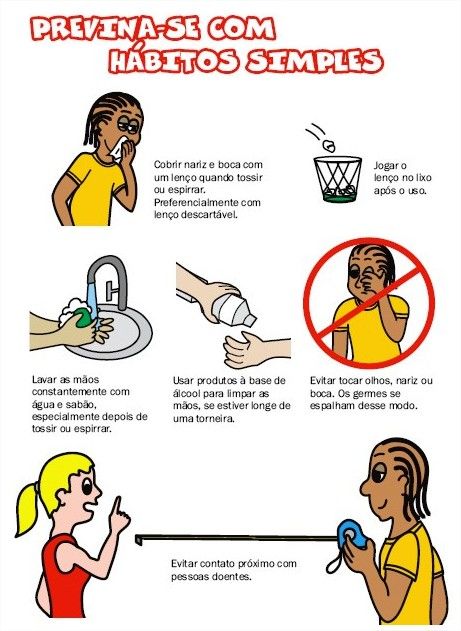 PREVINA-SE COM HÁBITOS SIMPLES

Cobrir nariz e boca com um lenço quando tossir ou espirrar. Preferencialmente com lenço descartável.

Jogar o lenço no lixo após o uso.

Lavar as mãos constantemente com água e sabão, especialmente depois de tossir ou espirrar.

Usar produtos à base de álcool para limpar as mãos, se estiver longe de uma torneira.

Evitar tocar olhos, nariz ou boca. Os germes se espalham desse modo.

Evitar contato próximo com pessoas doentes.