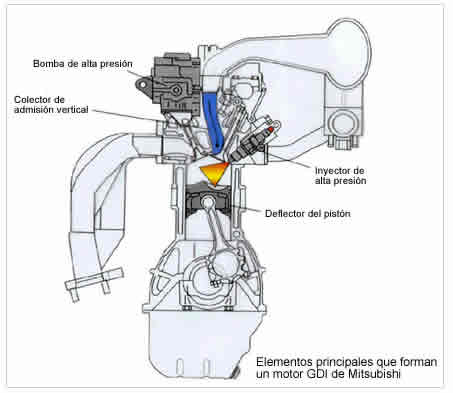 Bomba de alta presión

Colector de admisión vertical

Inyector de alta presión

Deflector del pistón

Elementos principales que forman un motor GDI de Mitsubishi