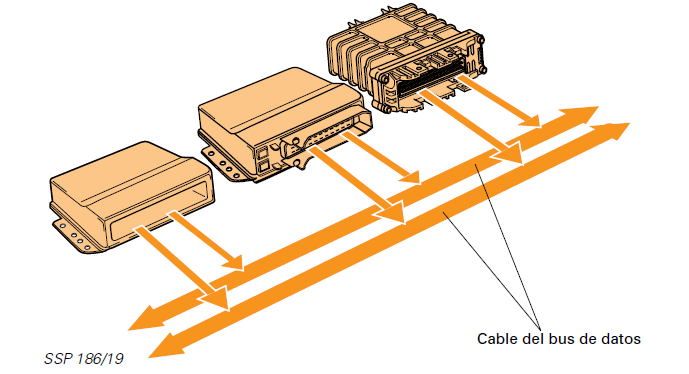 Cable del bus de datos

SSP 186/19