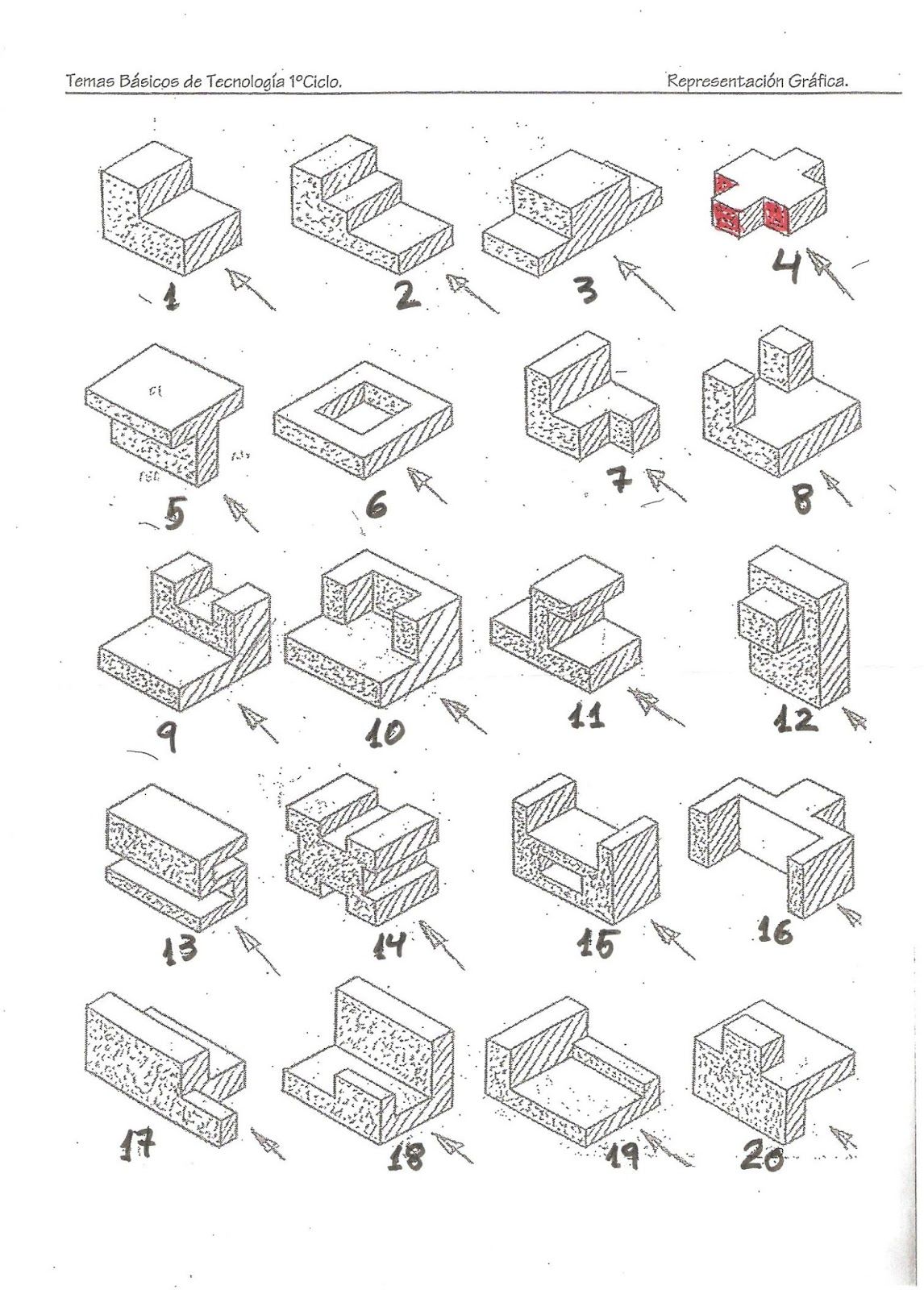 Temas Básicos de Tecnología 1ºCiclo.

Representación Gráfica.

1

2

3

4

5

6

7

8

9

10

11

12

13

14

15

16

17

18

19

20