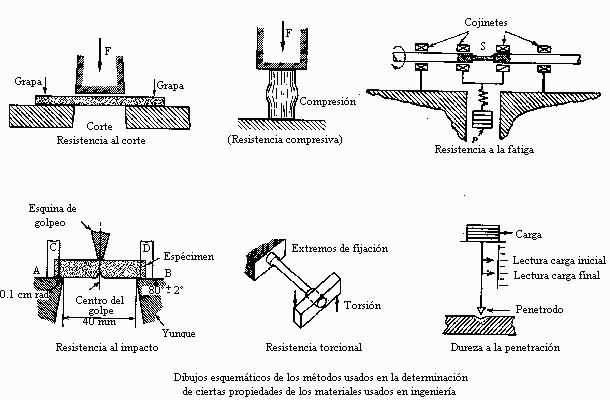 F

Grapa

Grapa

Corte

Resistencia al corte

F

Compresión

(Resistencia compresiva)

Cojinetes

S

P

Resistencia a la fatiga

Esquina de golpeo

C

D

Espécimen

A

B

0.1 cm rad

$80° \pm 2°$

Centro del golpe

40 mm

Yunque

Resistencia al impacto

Extremos de fijación

Torsión

Resistencia torcional

Carga

Lectura carga inicial

Lectura carga final

Penetrodo

Dureza a la penetración

Dibujos esquemáticos de los métodos usados en la determinación de ciertas propiedades de los materiales usados en ingeniería