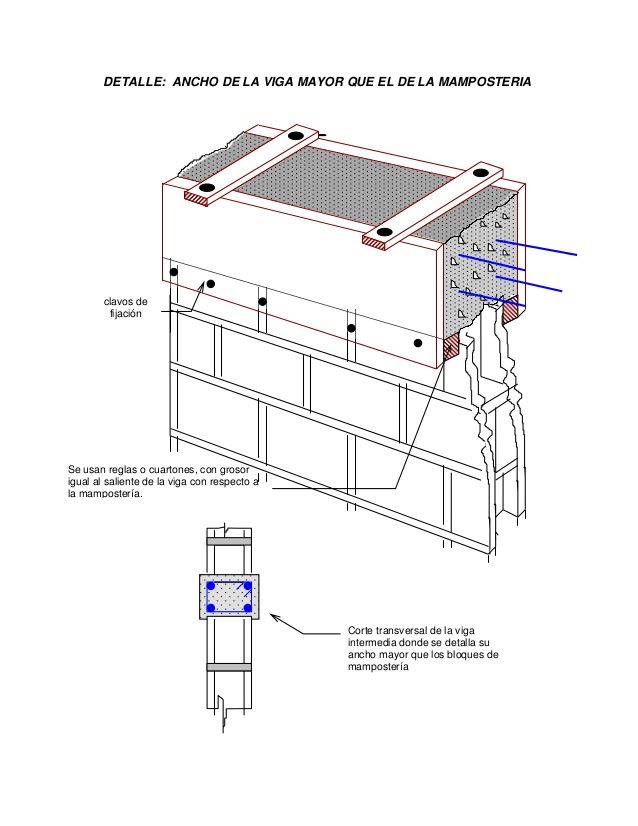 DETALLE: ANCHO DE LA VIGA MAYOR QUE EL DE LA MAMPOSTERIA

clavos de fijación

Se usan reglas o cuartones, con grosor igual al saliente de la viga con respecto a la mampostería.

Corte transversal de la viga intermedia donde se detalla su ancho mayor que los bloques de mampostería