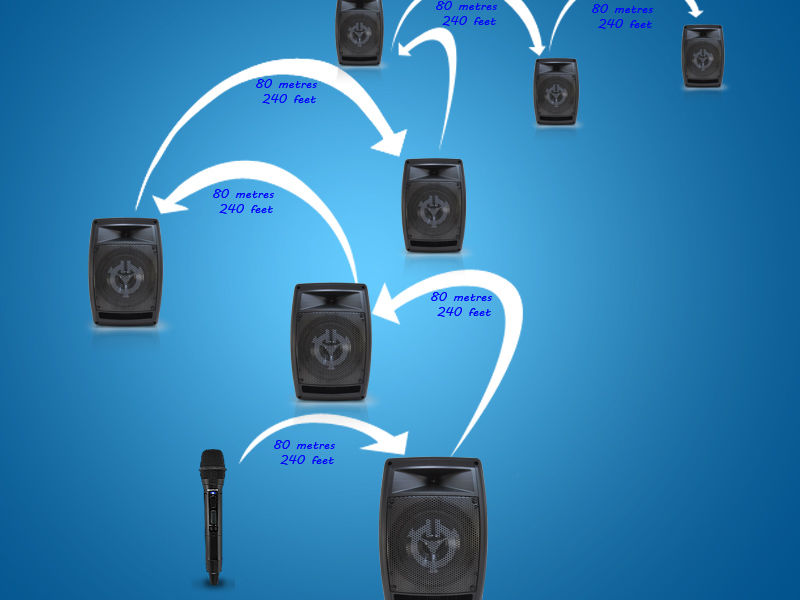 80 metres
240 feet

80 metres
240 feet

80 metres
240 feet

80 metres
240 feet

80 metres
240 feet

80 metres
240 feet