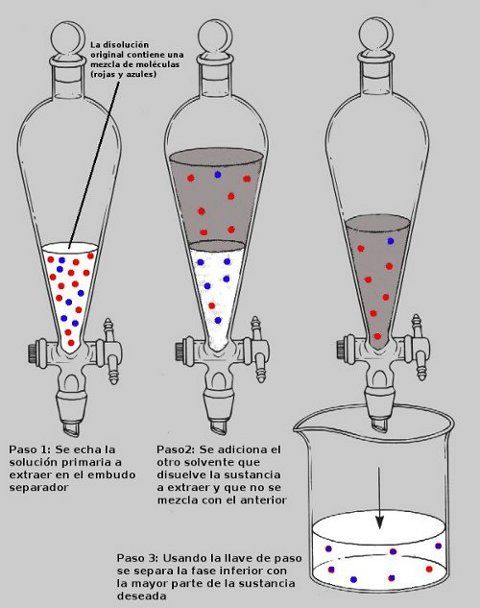 La disolución original contiene una mezcla de moléculas (rojas y azules)

Paso 1: Se echa la solución primaria a extraer en el embudo separador

Paso2: Se adiciona el otro solvente que disuelve la sustancia a extraer y que no se mezcla con el anterior

Paso 3: Usando la llave de paso se separa la fase inferior con la mayor parte de la sustancia deseada