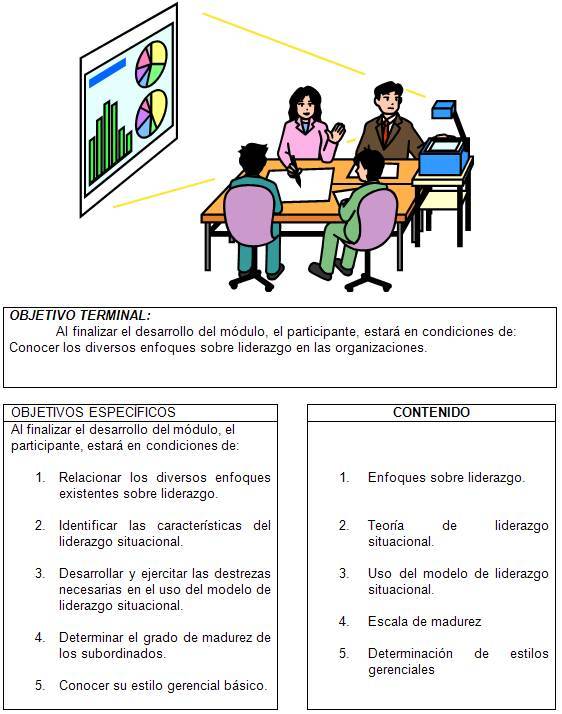 OBJETIVO TERMINAL:

Al finalizar el desarrollo del módulo, el participante, estará en condiciones de: Conocer los diversos enfoques sobre liderazgo en las organizaciones.

OBJETIVOS ESPECIFICOS

Al finalizar el desarrollo del módulo, el participante, estará en condiciones de:

1. Relacionar los diversos enfoques existentes sobre liderazgo.

2. Identificar las características del liderazgo situacional.

3. Desarrollar y ejercitar las destrezas necesarias en el uso del modelo de liderazgo situacional.

4. Determinar el grado de madurez de los subordinados.

5. Conocer su estilo gerencial básico.

CONTENIDO

1. Enfoques sobre liderazgo.

2. Teoría de liderazgo situacional.

3. Uso del modelo de liderazgo situacional.

4. Escala de madurez

5. Determinación de estilos gerenciales