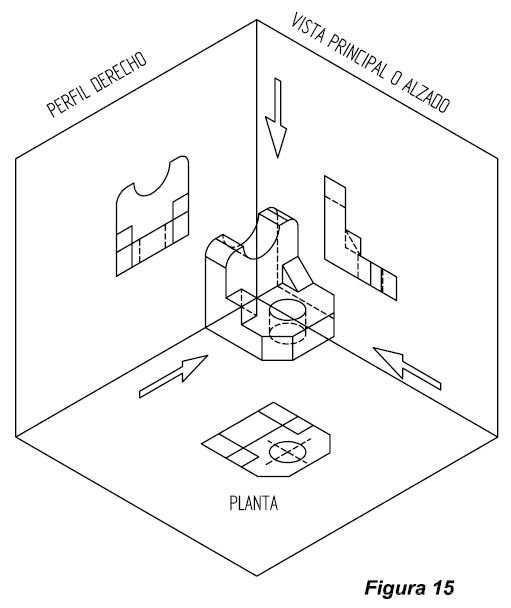 PERFIL DERECHO

VISTA PRINCIPAL O ALZADO

PLANTA

Figura 15