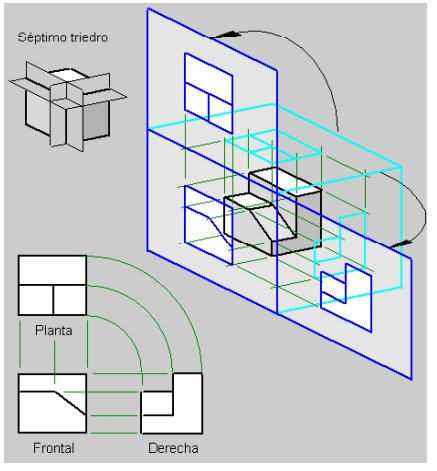 Séptimo triedro

Planta

Frontal

Derecha