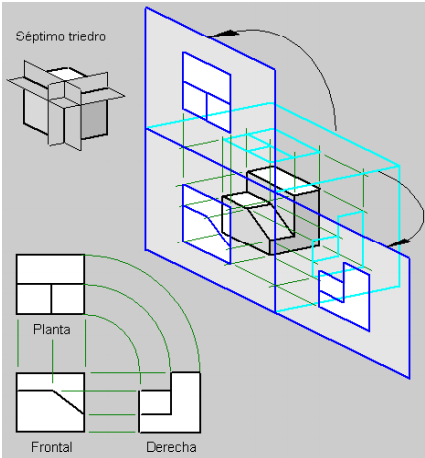 Séptimo triedro

Planta

Frontal

Derecha