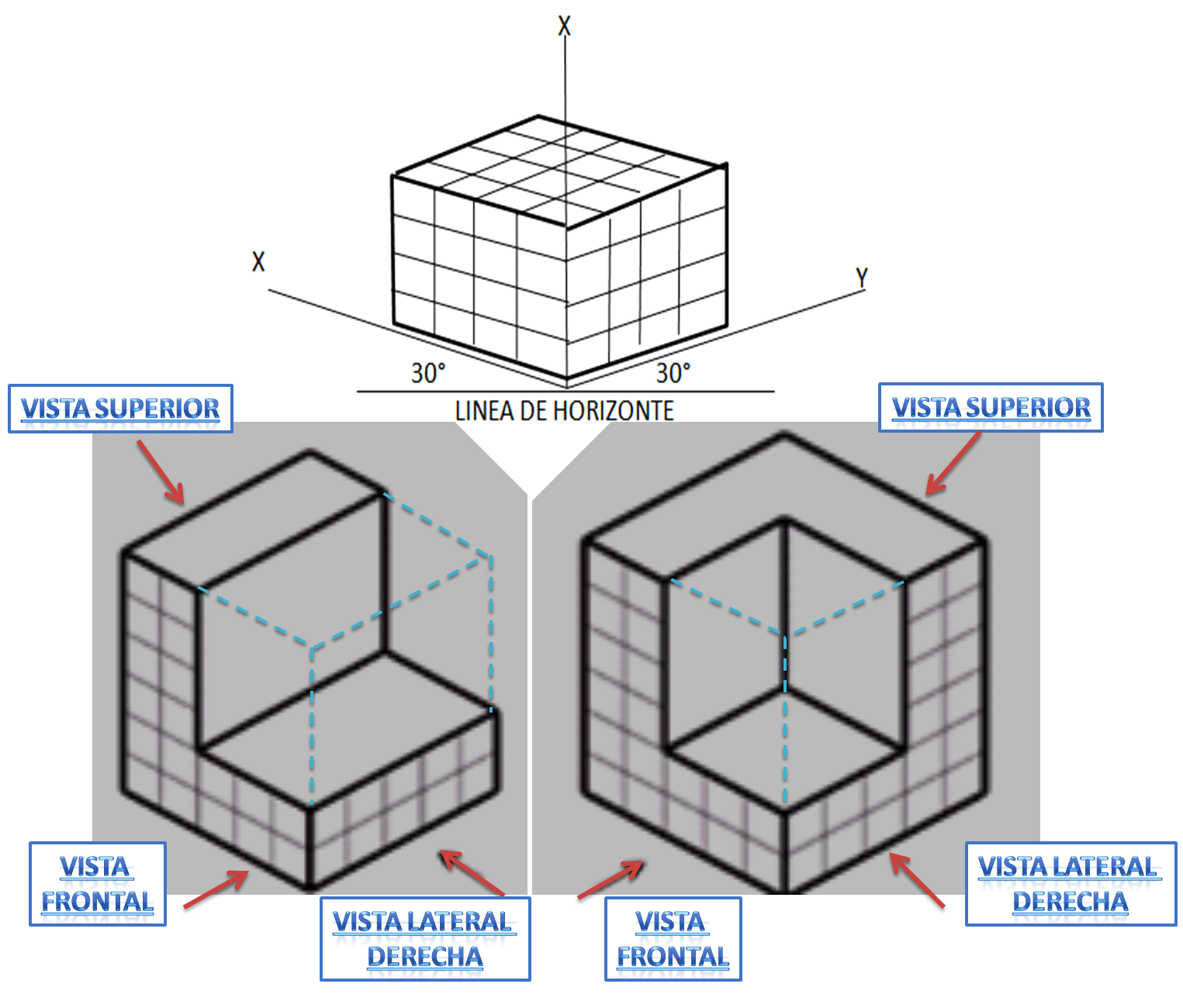 X

X

Y

30°

30°

LINEA DE HORIZONTE

VISTA SUPERIOR

VISTA SUPERIOR

VISTA FRONTAL

VISTA LATERAL DERECHA

VISTA FRONTAL

VISTA LATERAL DERECHA