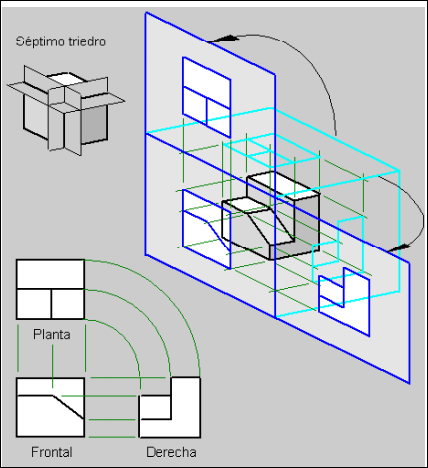 Séptimo triedro

Planta

Frontal

Derecha