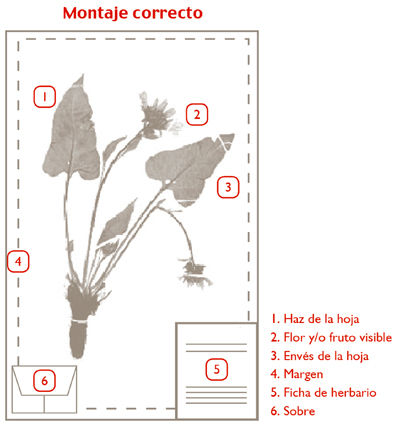 Montaje correcto

1

2

3

4

5

6

1. Haz de la hoja
2. Flor y/o fruto visible
3. Envés de la hoja
4. Margen
5. Ficha de herbario
6. Sobre