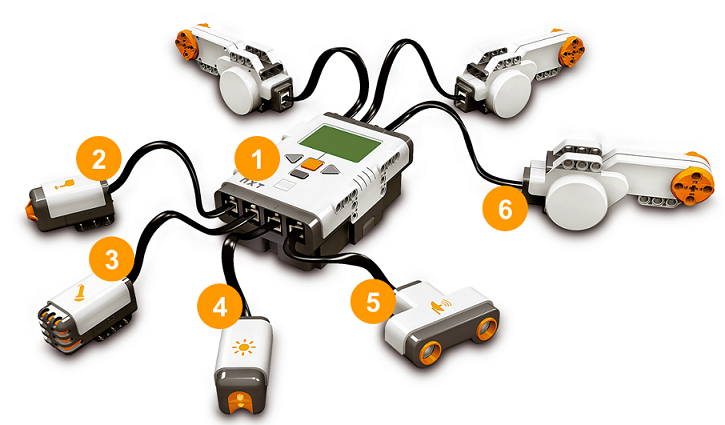 1
2
3
4
5
6
NXT