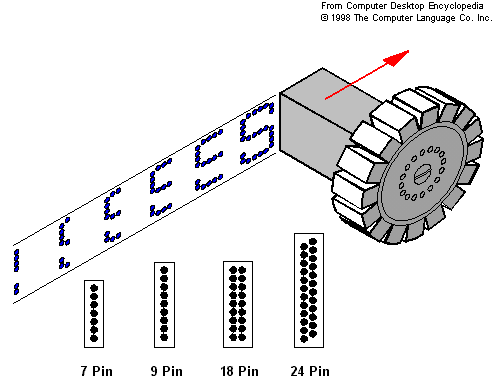 From Computer Desktop Encyclopedia
© 1998 The Computer Language Co. Inc.

7 Pin
9 Pin
18 Pin
24 Pin