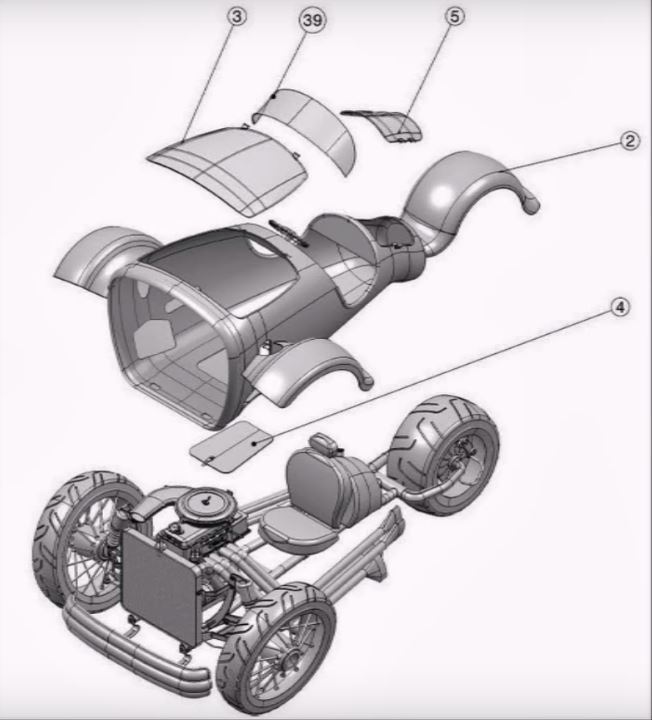 3
39
5
2
4