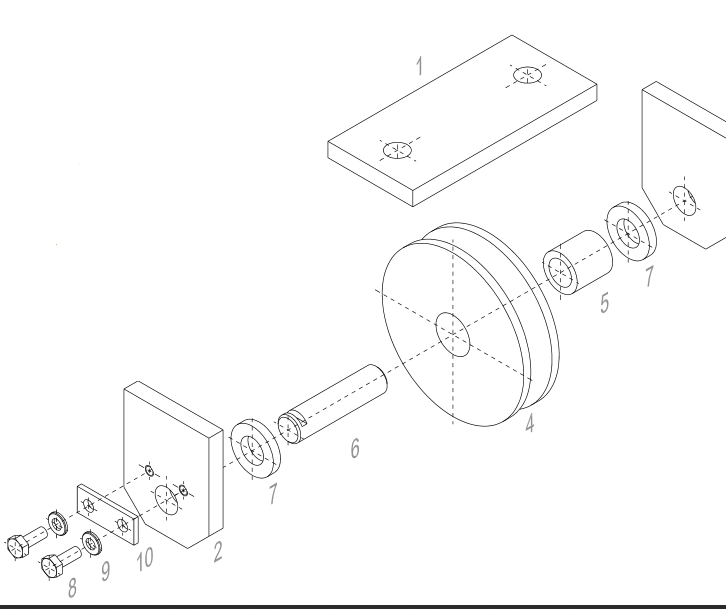 1
7
5
4
6
7
2
10
9
8