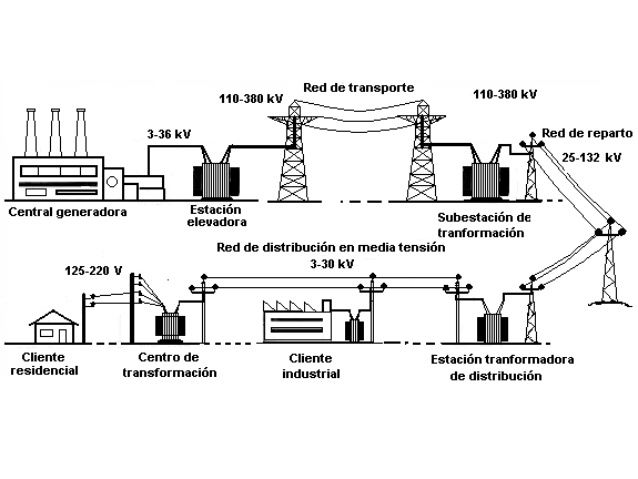 Red de transporte

110-380 kV

110-380 kV

3-36 kV

Red de reparto

25-132 kV

Central generadora

Estación elevadora

Subestación de tranformación

Red de distribución en media tensión

3-30 kV

125-220 V

Cliente residencial

Centro de transformación

Cliente industrial

Estación tranformadora de distribución