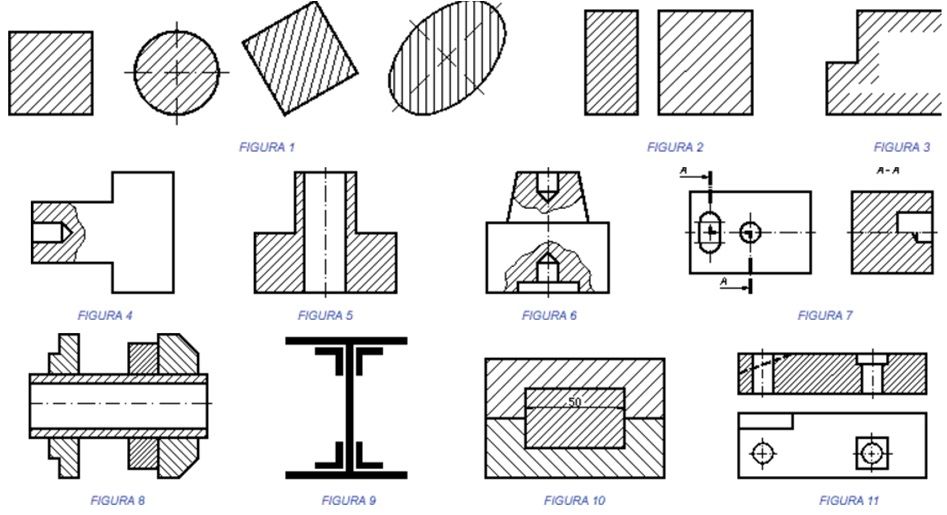 FIGURA 1

FIGURA 2

FIGURA 3

FIGURA 4

FIGURA 5

FIGURA 6

A

A

A - A

FIGURA 7

FIGURA 8

FIGURA 9

50

FIGURA 10

FIGURA 11