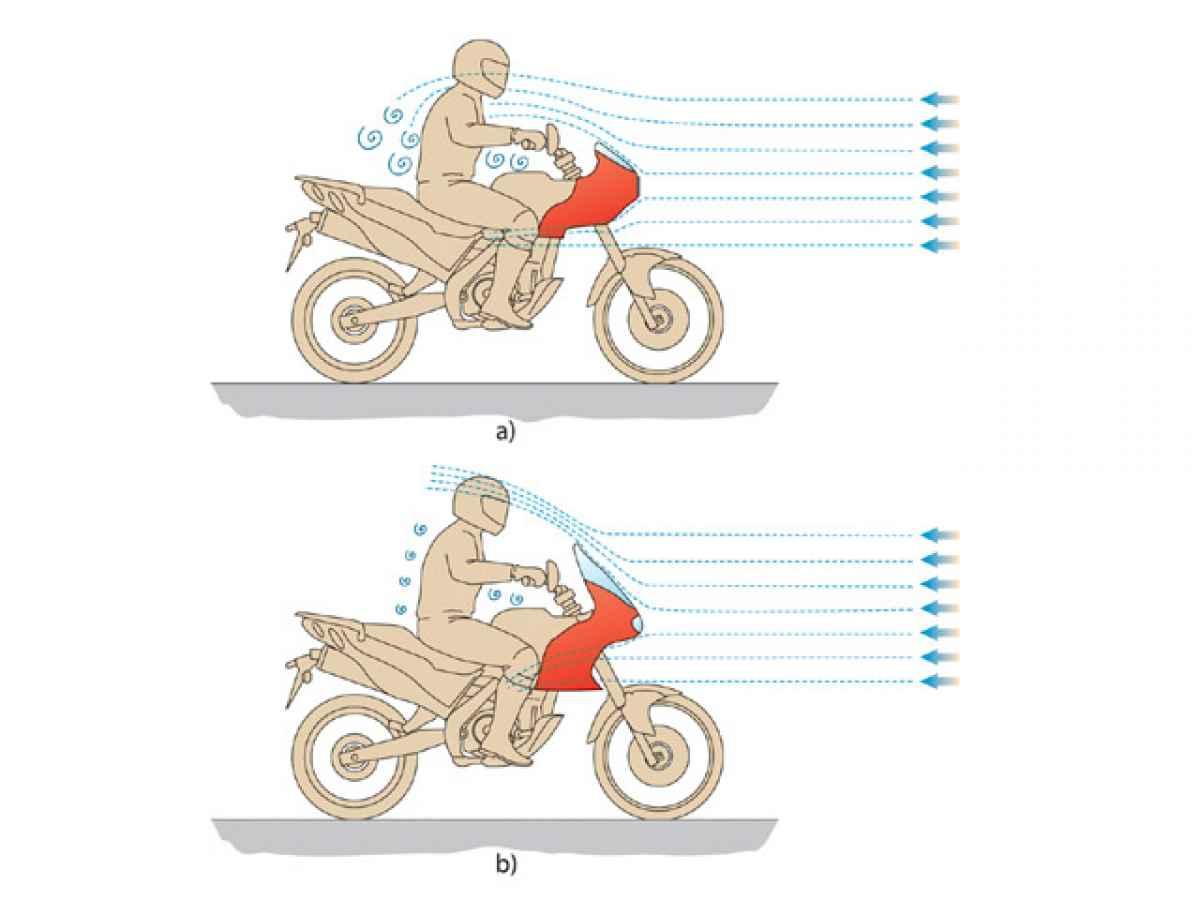 a)

b)