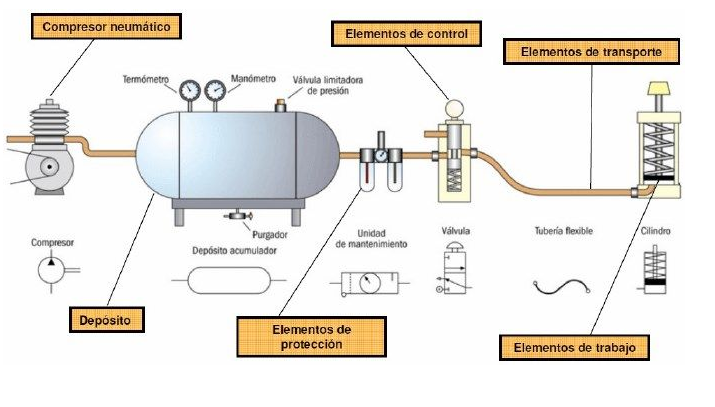 Compresor neumático

Elementos de control

Elementos de transporte

Termómetro

Manómetro

Válvula limitadora de presión

Purgador

Compresor

Depósito acumulador

Unidad de mantenimiento

Válvula

Tubería flexible

Cilindro

Depósito

Elementos de protección

Elementos de trabajo