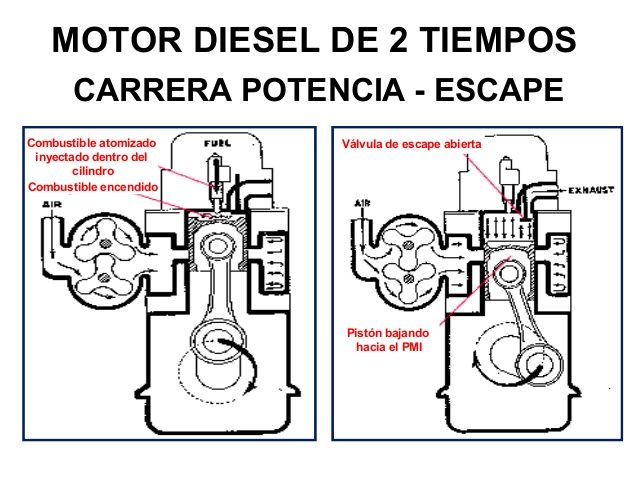 MOTOR DIESEL DE 2 TIEMPOS

CARRERA POTENCIA - ESCAPE

Combustible atomizado inyectado dentro del cilindro

Combustible encendido

FUEL

AIR

Válvula de escape abierta

EXHAUST

AIR

Pistón bajando hacia el PMI