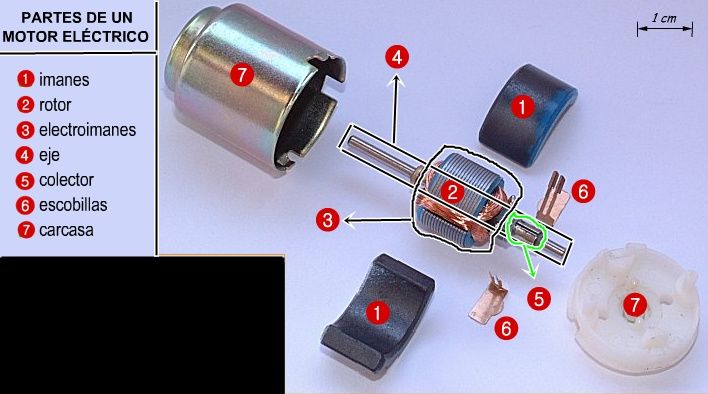 PARTES DE UN MOTOR ELÉCTRICO

1 imanes
2 rotor
3 electroimanes
4 eje
5 colector
6 escobillas
7 carcasa

1 cm

7
4
1
2
6
3
5
1
6
7