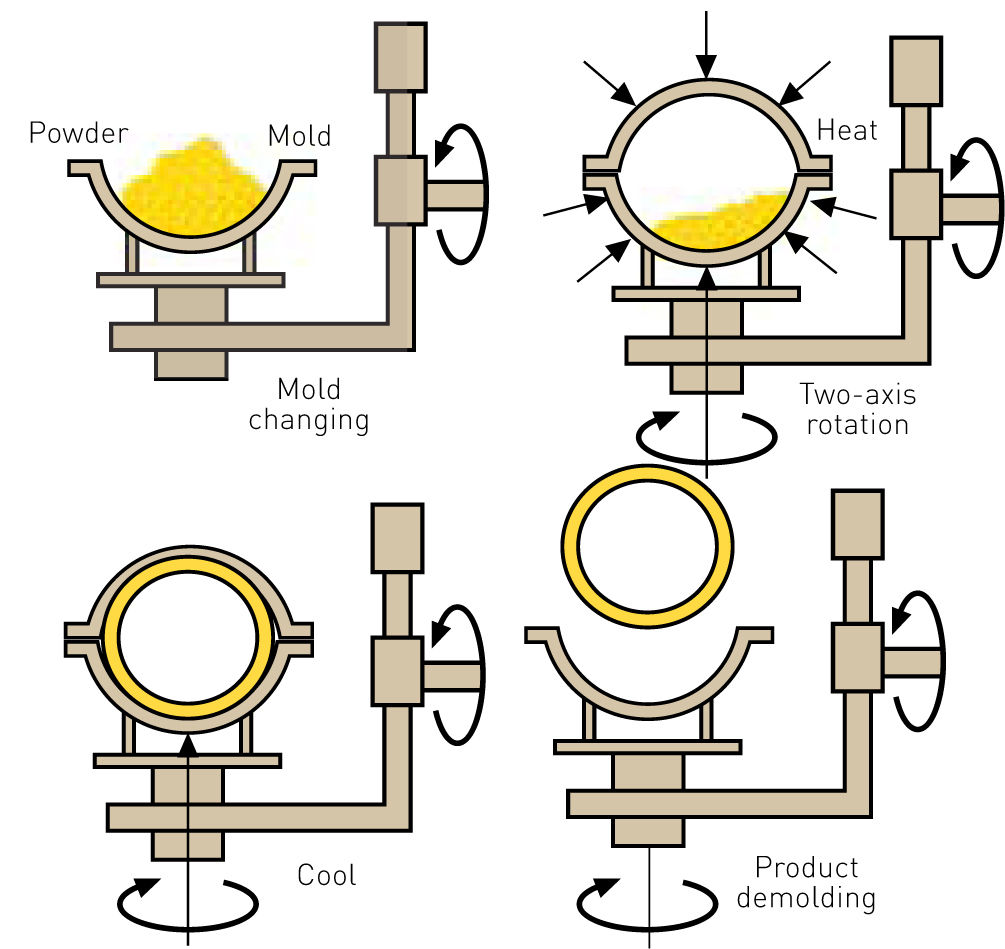 Powder

Mold

Mold changing

Heat

Two-axis rotation

Cool

Product demolding