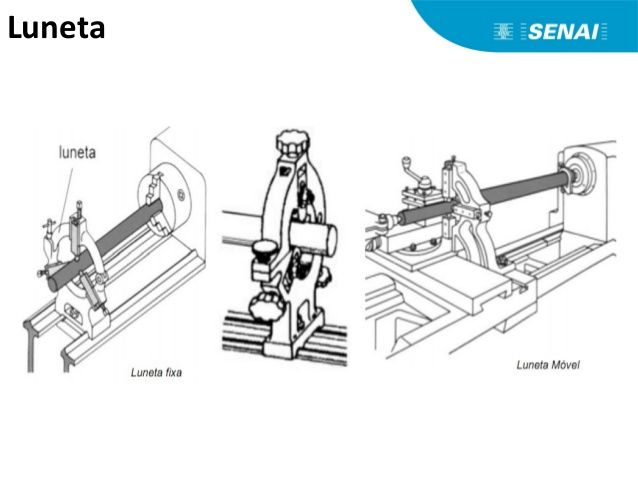 Luneta

SENAI

luneta

Luneta fixa

Luneta Móvel