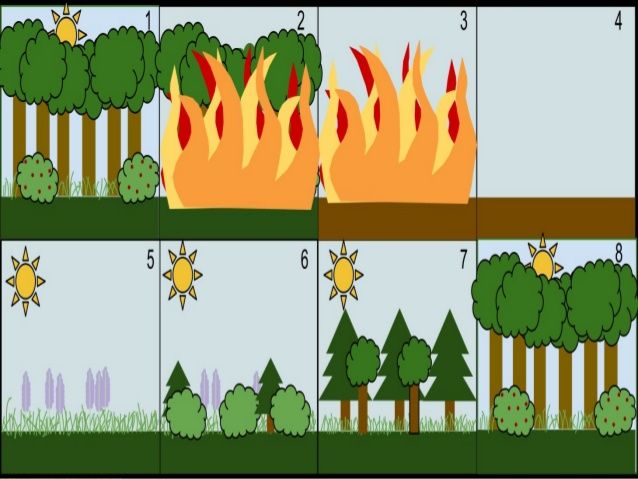 1
2
3
4
5
6
7
8