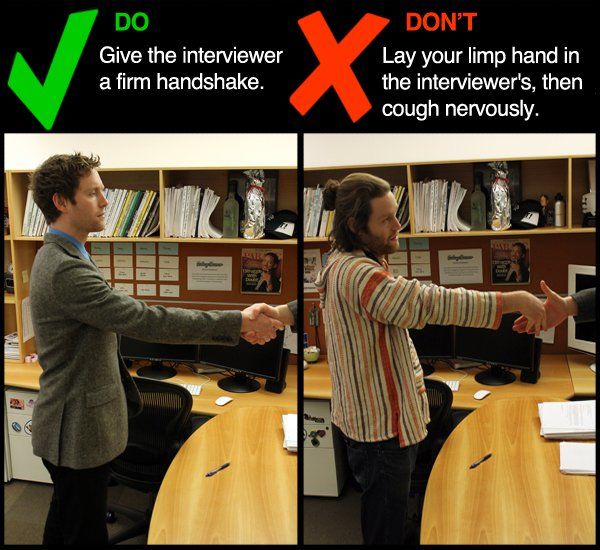 DO
Give the interviewer a firm handshake.

DON'T
Lay your limp hand in the interviewer's, then cough nervously.