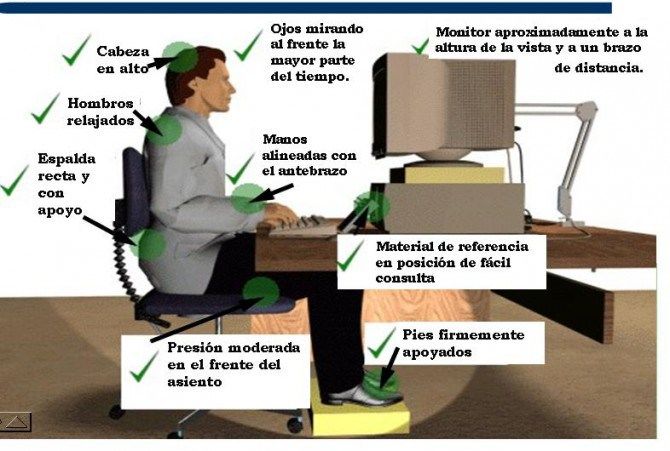 Cabeza en alto

Ojos mirando al frente la mayor parte del tiempo.

Monitor aproximadamente a la altura de la vista y a un brazo de distancia.

Hombros relajados

Manos alineadas con el antebrazo

Espalda recta y con apoyo

Material de referencia en posición de fácil consulta

Presión moderada en el frente del asiento

Pies firmemente apoyados