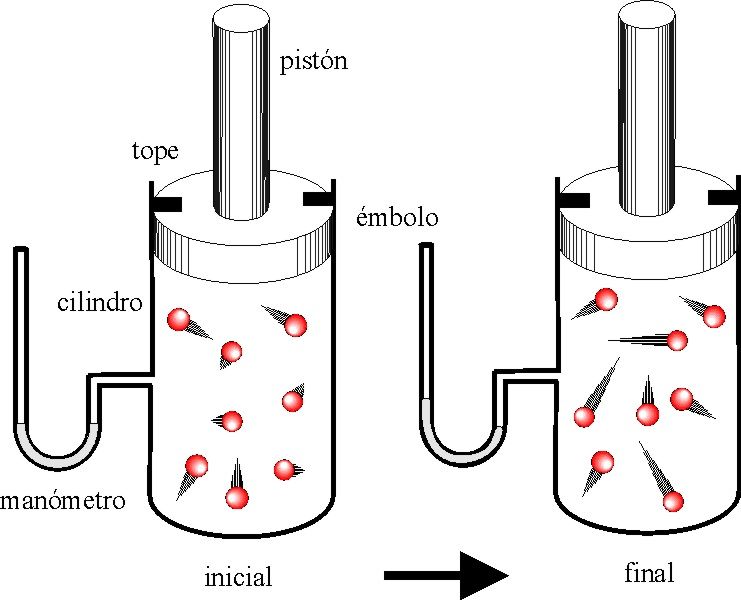 pistón

tope

émbolo

cilindro

manómetro

inicial

final