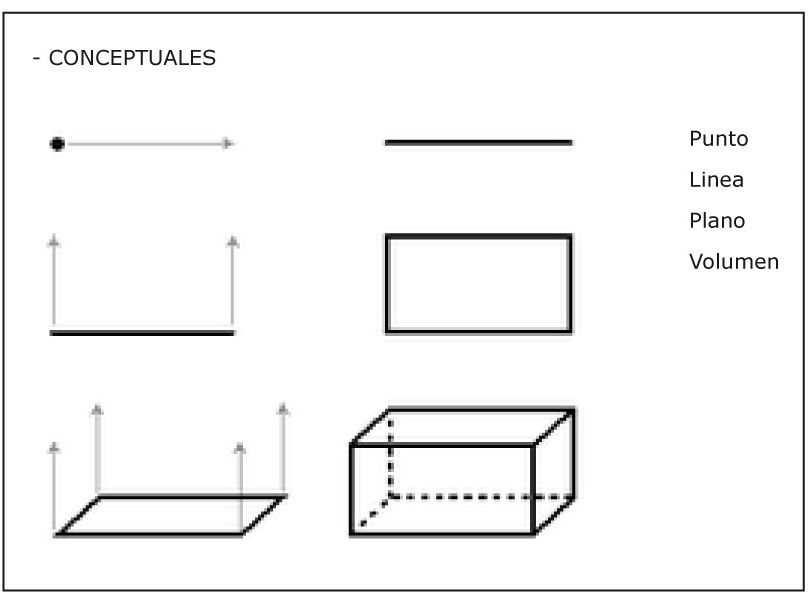 - CONCEPTUALES

Punto
Linea
Plano
Volumen