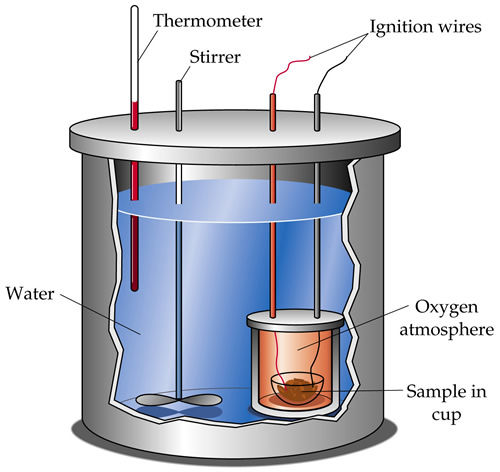 Thermometer

Ignition wires

Stirrer

Water

Oxygen atmosphere

Sample in cup