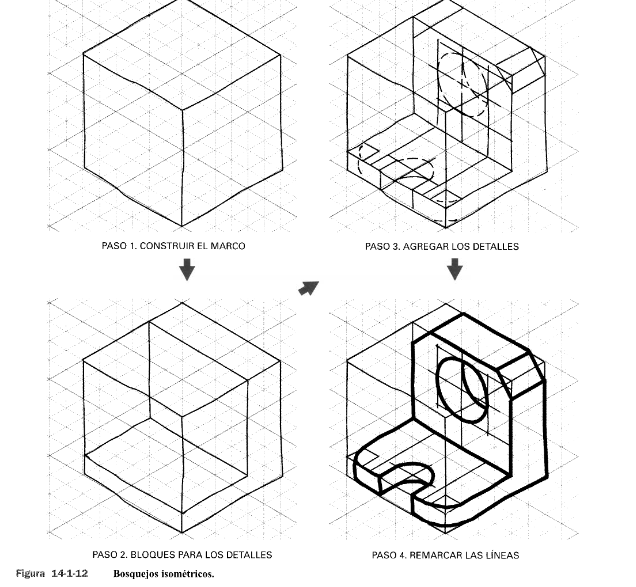 PASO 1. CONSTRUIR EL MARCO

PASO 3. AGREGAR LOS DETALLES

PASO 2. BLOQUES PARA LOS DETALLES

PASO 4. REMARCAR LAS LÍNEAS

Figura 14-1-12 Bosquejos isométricos.