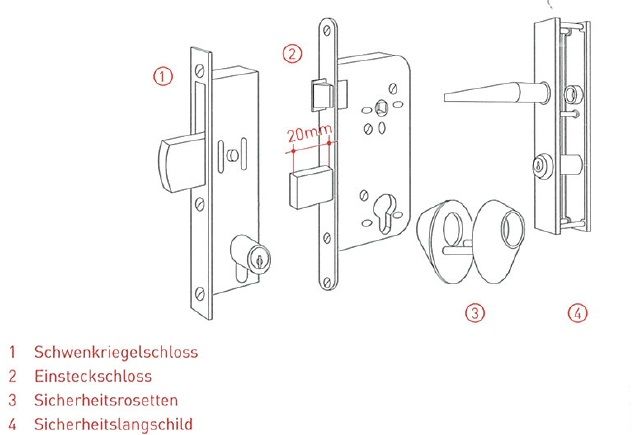 1

2

20mm

3

4

1 Schwenkriegelschloss
2 Einsteckschloss
3 Sicherheitsrosetten
4 Sicherheitslangschild