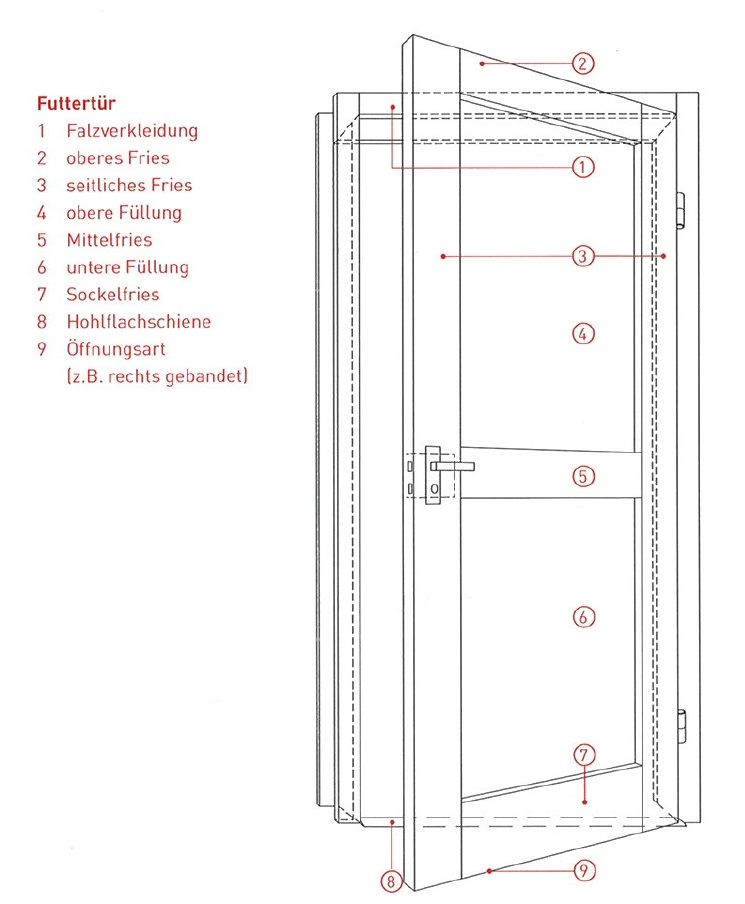 Futtertür
1 Falzverkleidung
2 oberes Fries
3 seitliches Fries
4 obere Füllung
5 Mittelfries
6 untere Füllung
7 Sockelfries
8 Hohlflachschiene
9 Öffnungsart (z.B. rechts gebandet)

2
1
3
4
5
6
7
8
9