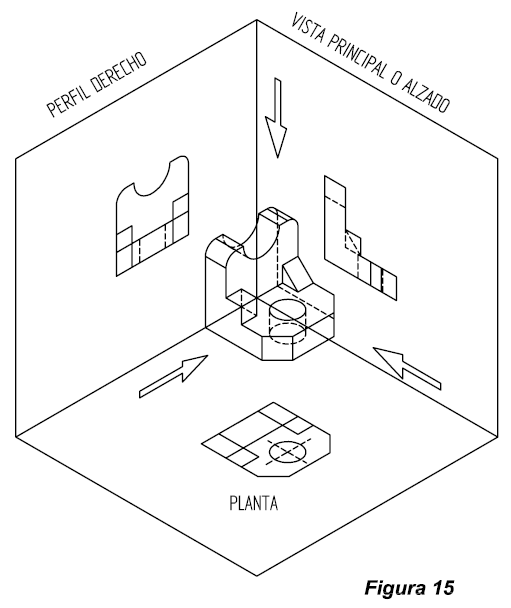 PERFIL DERECHO

VISTA PRINCIPAL O ALZADO

PLANTA

Figura 15