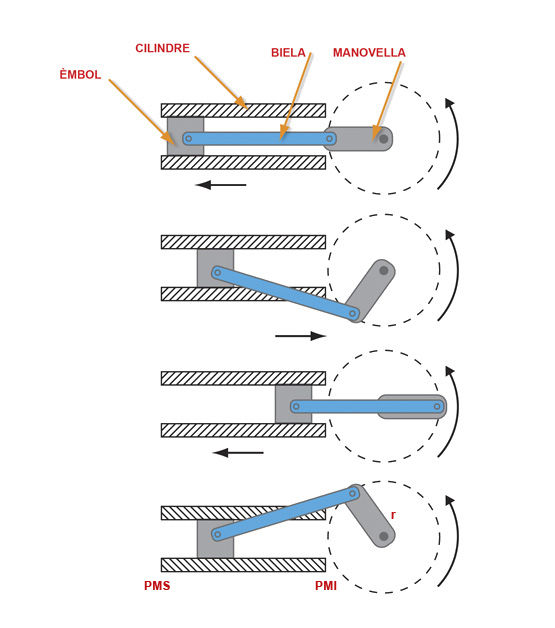 CILINDRE
BIELA
MANOVELLA
ÈMBOL

r

PMS
PMI