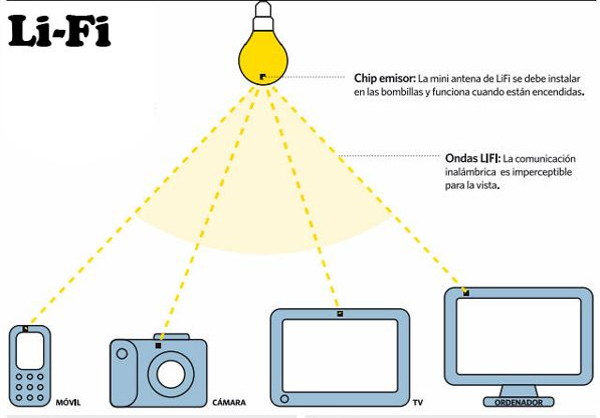 Li-Fi

Chip emisor: La mini antena de LiFi se debe instalar en las bombillas y funciona cuando están encendidas.

Ondas LIFI: La comunicación inalámbrica es imperceptible para la vista.

MÓVIL

CÁMARA

TV

ORDENADOR