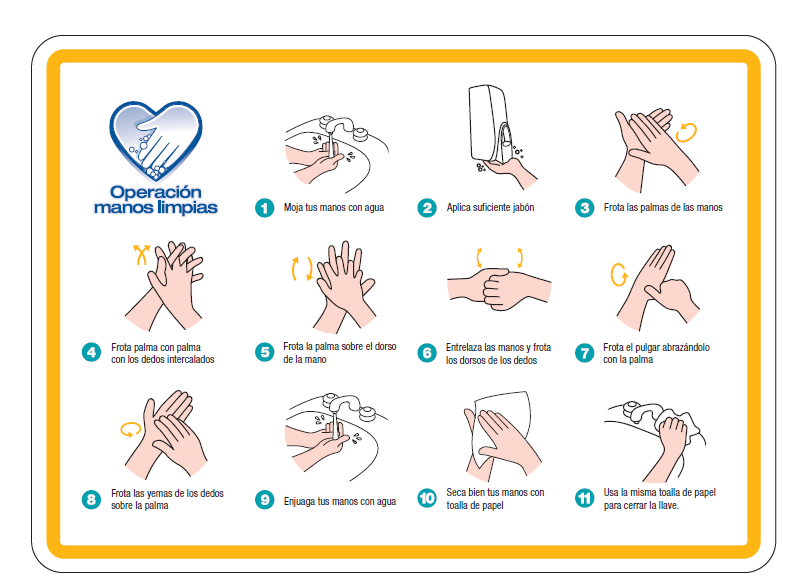 Operación manos limpias

1 Moja tus manos con agua

2 Aplica suficiente jabón

3 Frota las palmas de las manos

4 Frota palma con palma con los dedos intercalados

5 Frota la palma sobre el dorso de la mano

6 Entrelaza las manos y frota los dorsos de los dedos

7 Frota el pulgar abrazándolo con la palma

8 Frota las yemas de los dedos sobre la palma

9 Enjuaga tus manos con agua

10 Seca bien tus manos con toalla de papel

11 Usa la misma toalla de papel para cerrar la llave.