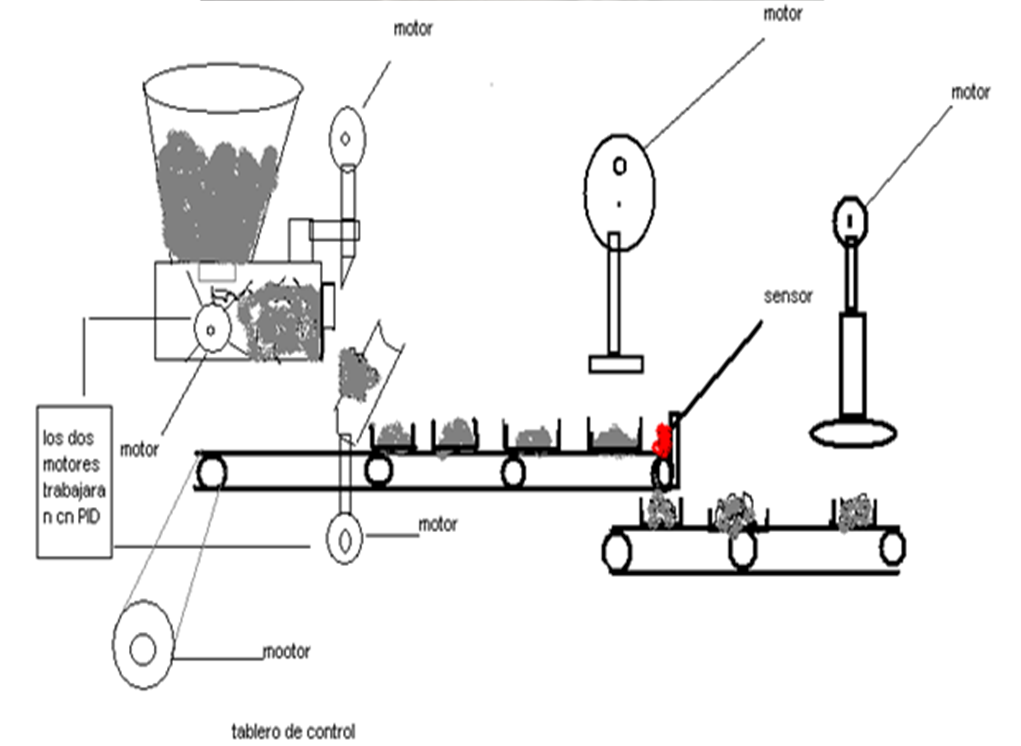 motor

motor

motor

sensor

los dos motores trabajaran cn PID

motor

motor

mootor

tablero de control