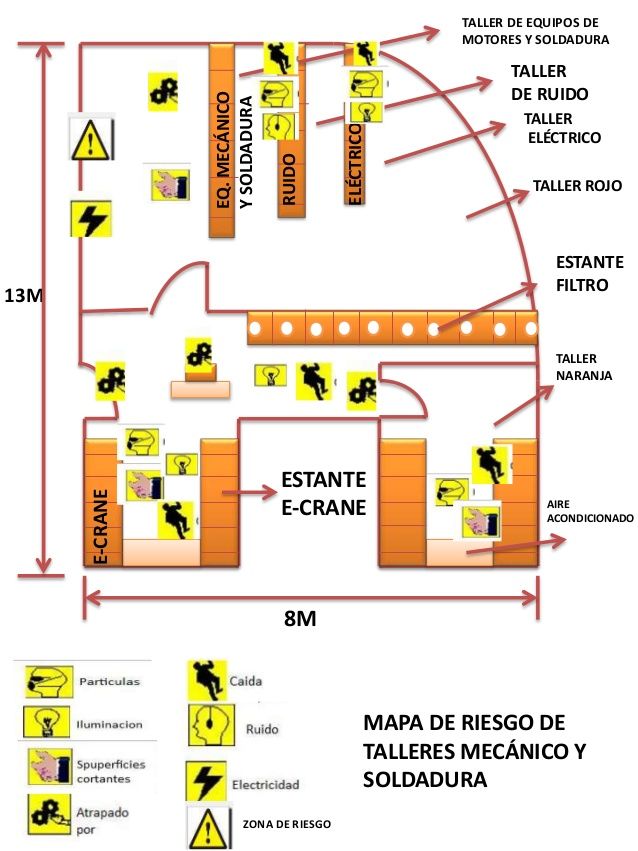 TALLER DE EQUIPOS DE MOTORES Y SOLDADURA

TALLER DE RUIDO

TALLER ELÉCTRICO

TALLER ROJO

ESTANTE FILTRO

TALLER NARANJA

AIRE ACONDICIONADO

EQ. MECÁNICO Y SOLDADURA

RUIDO

ELÉCTRICO

13M

E-CRANE

ESTANTE E-CRANE

8M

Particulas

Iluminacion

Spuperficies cortantes

Atrapado por

Caida

Ruido

Electricidad

ZONA DE RIESGO

MAPA DE RIESGO DE TALLERES MECÁNICO Y SOLDADURA