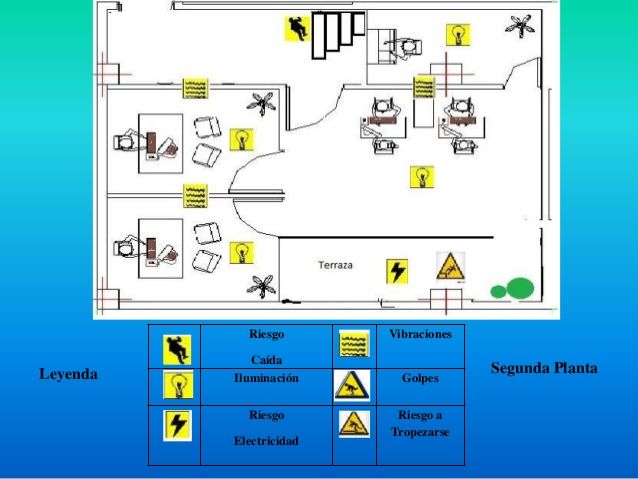 Terraza

Leyenda

| | Riesgo Caída | | Vibraciones |
|---|---|---|---|
| | Iluminación | | Golpes |
| | Riesgo Electricidad | | Riesgo a Tropezarse |

Segunda Planta