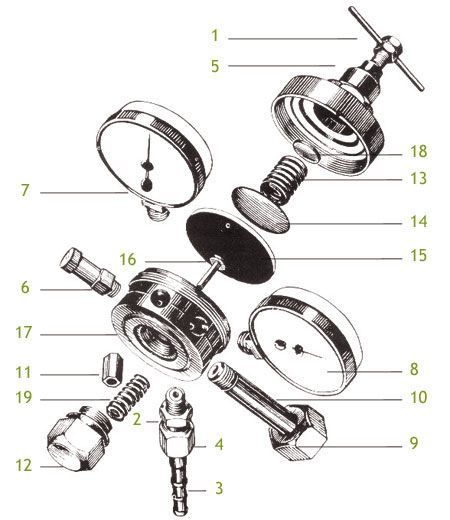 1
5
18
13
7
14
16
15
6
17
8
11
10
19
2
4
9
12
3