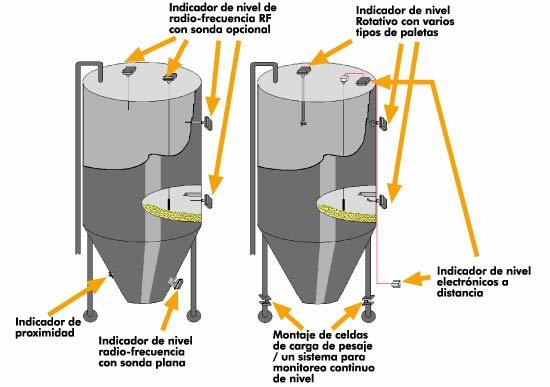 Indicador de nivel de radio-frecuencia RF con sonda opcional

Indicador de nivel Rotativo con varios tipos de paletas

Indicador de nivel electrónicos a distancia

Indicador de proximidad

Indicador de nivel radio-frecuencia con sonda plana

Montaje de celdas de carga de pesaje / un sistema para monitoreo continuo de nivel