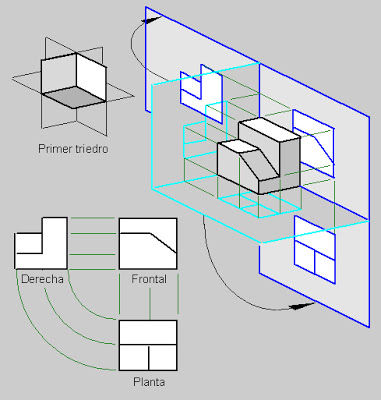 Primer triedro

Derecha

Frontal

Planta